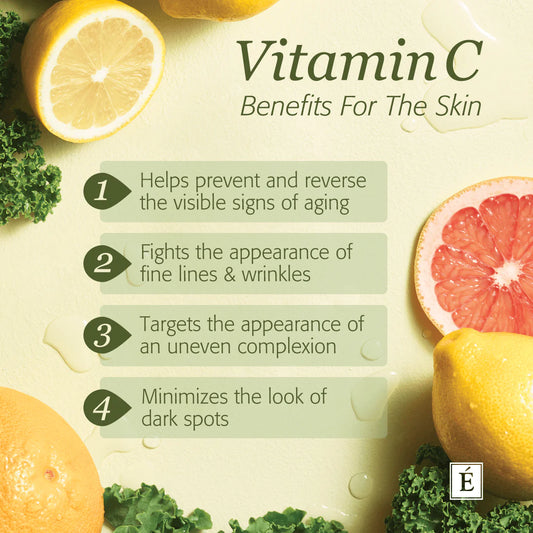 Vitamin C
Benefits For The Skin

1 Helps prevent and reverse the visible signs of aging

2 Fights the appearance of fine lines & wrinkles

3 Targets the appearance of an uneven complexion

4 Minimizes the look of dark spots

É