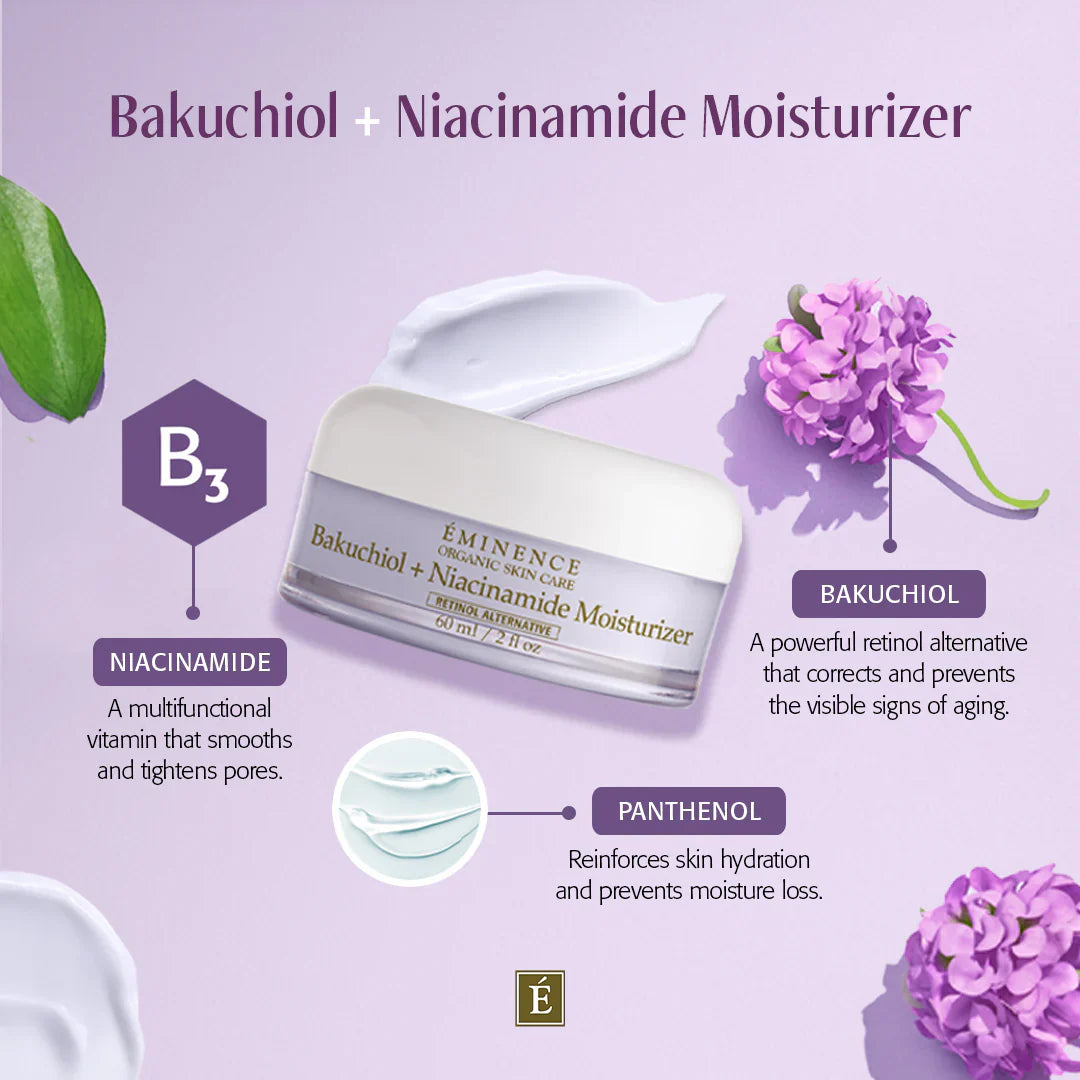 Bakuchiol + Niacinamide Moisturizer

$B_3$

ÉMINENCE
ORGANIC SKIN CARE
Bakuchiol + Niacinamide Moisturizer
RETINOL ALTERNATIVE
60 ml / 2 fl oz

NIACINAMIDE
A multifunctional vitamin that smooths and tightens pores.

BAKUCHIOL
A powerful retinol alternative that corrects and prevents the visible signs of aging.

PANTHENOL
Reinforces skin hydration and prevents moisture loss.

É